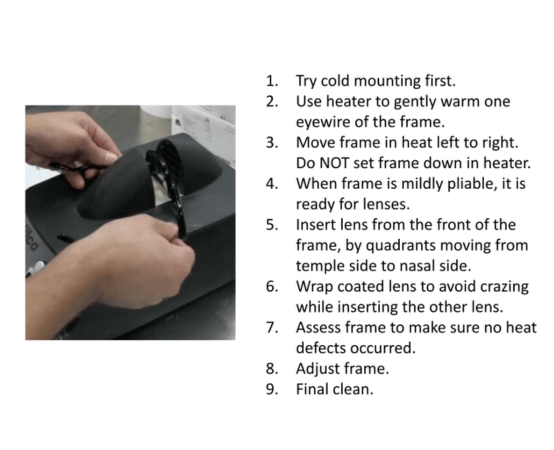 ilco

1. Try cold mounting first.
2. Use heater to gently warm one eyewire of the frame.
3. Move frame in heat left to right. Do NOT set frame down in heater.
4. When frame is mildly pliable, it is ready for lenses.
5. Insert lens from the front of the frame, by quadrants moving from temple side to nasal side.
6. Wrap coated lens to avoid crazing while inserting the other lens.
7. Assess frame to make sure no heat defects occurred.
8. Adjust frame.
9. Final clean.